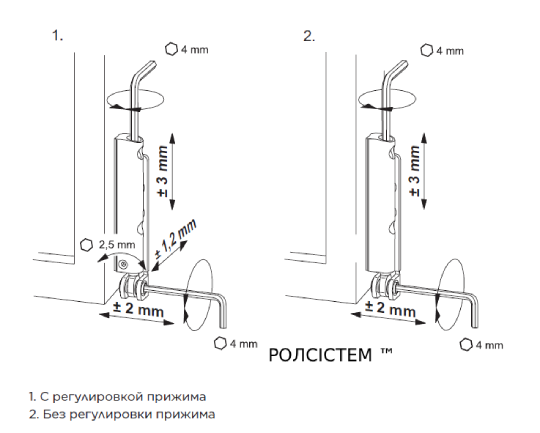 1.

4 mm

± 3 mm

2,5 mm

± 1,2 mm

± 2 mm

4 mm

2.

4 mm

± 3 mm

± 2 mm

4 mm

РОЛСІСТЕМ ™

1. С регулировкой прижима
2. Без регулировки прижима