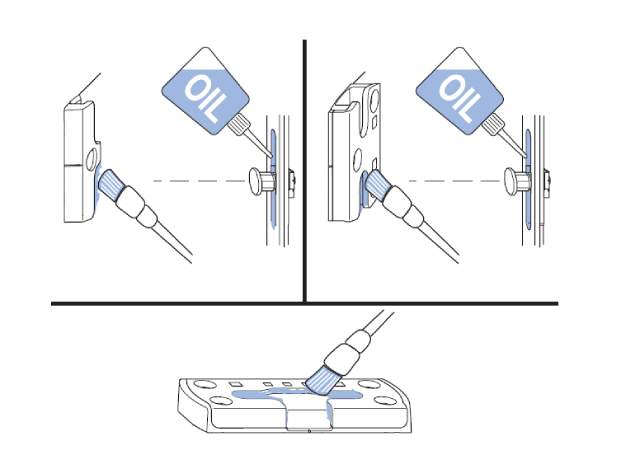 OIL

OIL